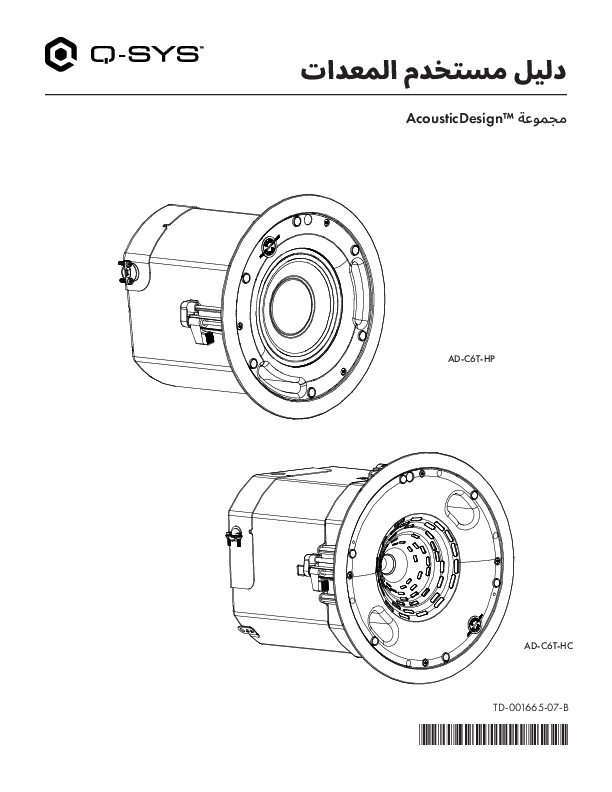 Q-SYS™

دليل مستخدم المعدات

مجموعة AcousticDesign™

AD-C6T-HP

AD-C6T-HC

TD-001665-07-B